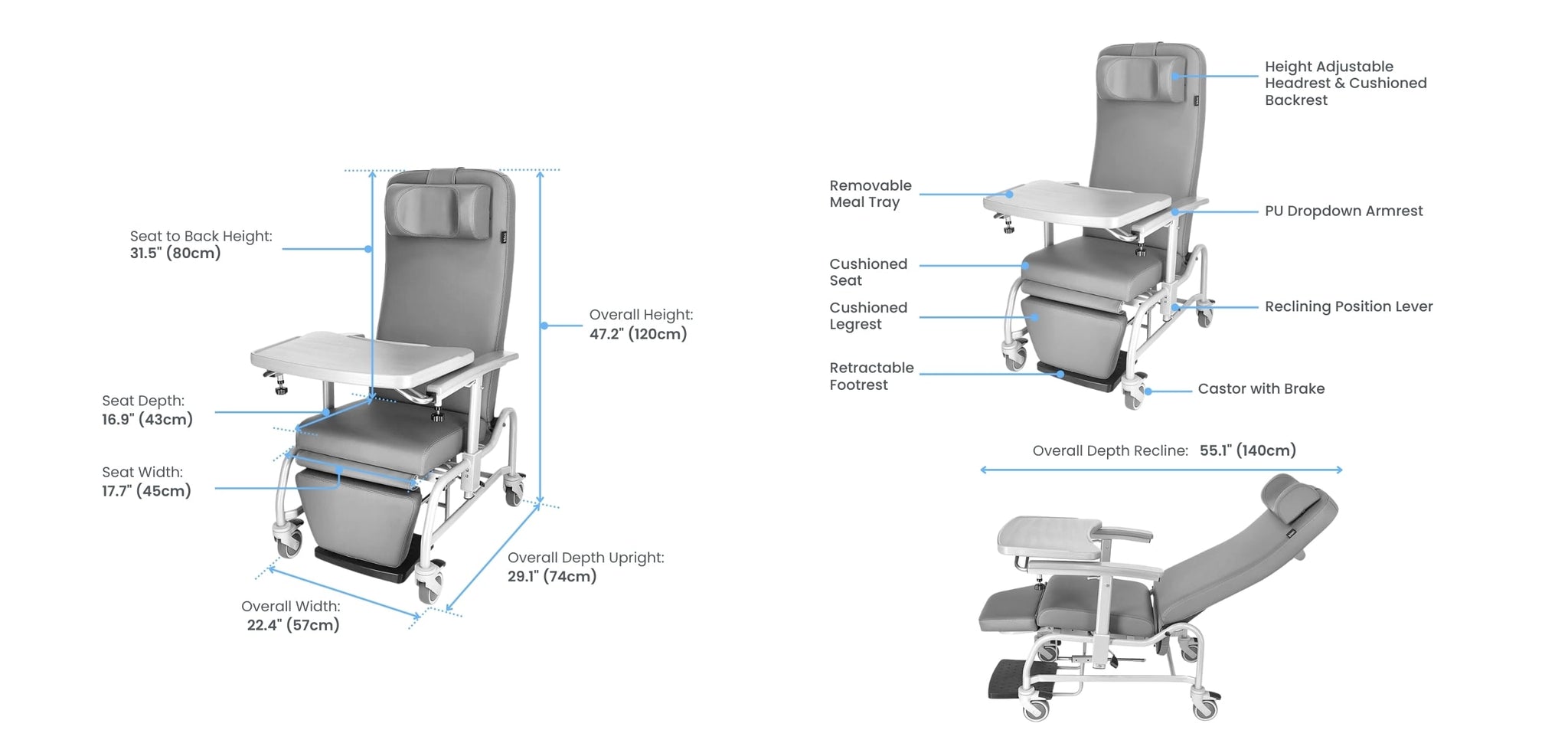 Seat to Back Height:
31.5" (80cm)

Overall Height:
47.2" (120cm)

Seat Depth:
16.9" (43cm)

Seat Width:
17.7" (45cm)

Overall Depth Upright:
29.1" (74cm)

Overall Width:
22.4" (57cm)

Height Adjustable Headrest & Cushioned Backrest

Removable Meal Tray

PU Dropdown Armrest

Cushioned Seat

Cushioned Legrest

Reclining Position Lever

Retractable Footrest

Castor with Brake

Overall Depth Recline: 55.1" (140cm)